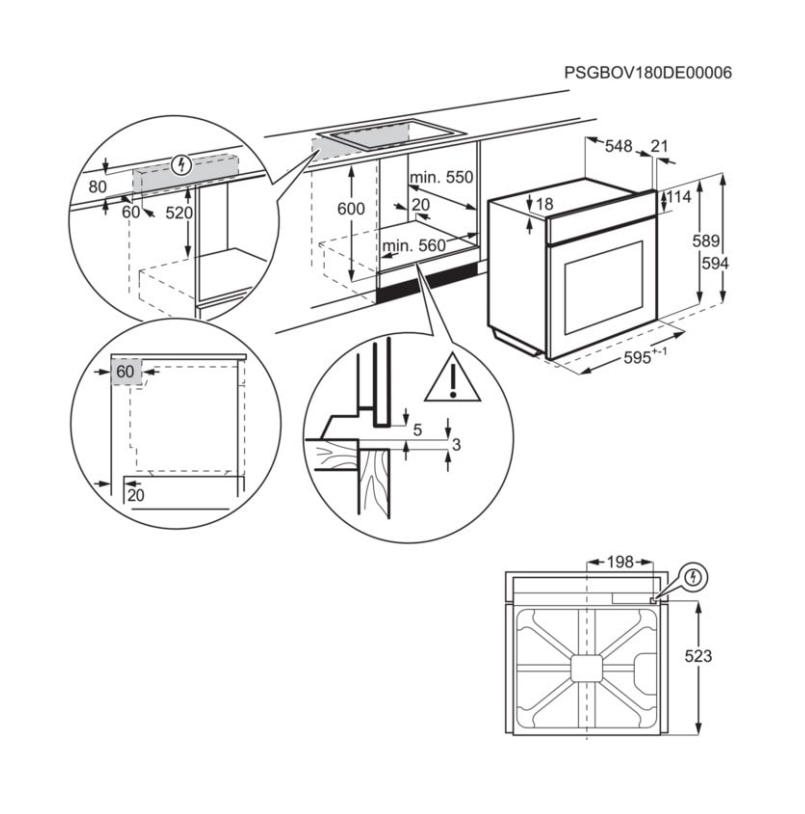 PSGBOV180DE00006

80
60
520

600
min. 550
20
min. 560

548
21
18
114
589
594
$595^{+-1}$

60
20

5
3

198
523